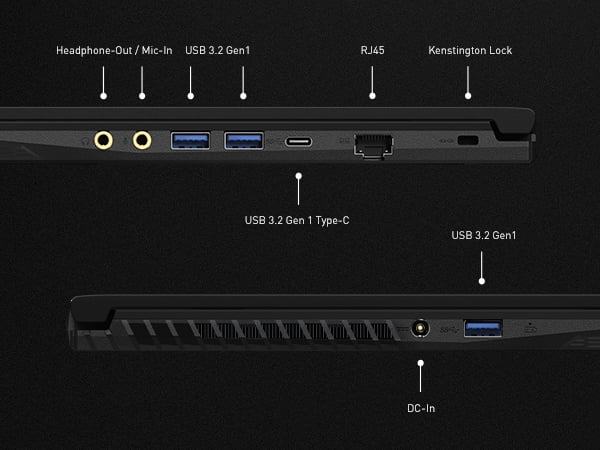 Headphone-Out / Mic-In

USB 3.2 Gen1

RJ45

Kenstington Lock

USB 3.2 Gen 1 Type-C

USB 3.2 Gen1

DC-In